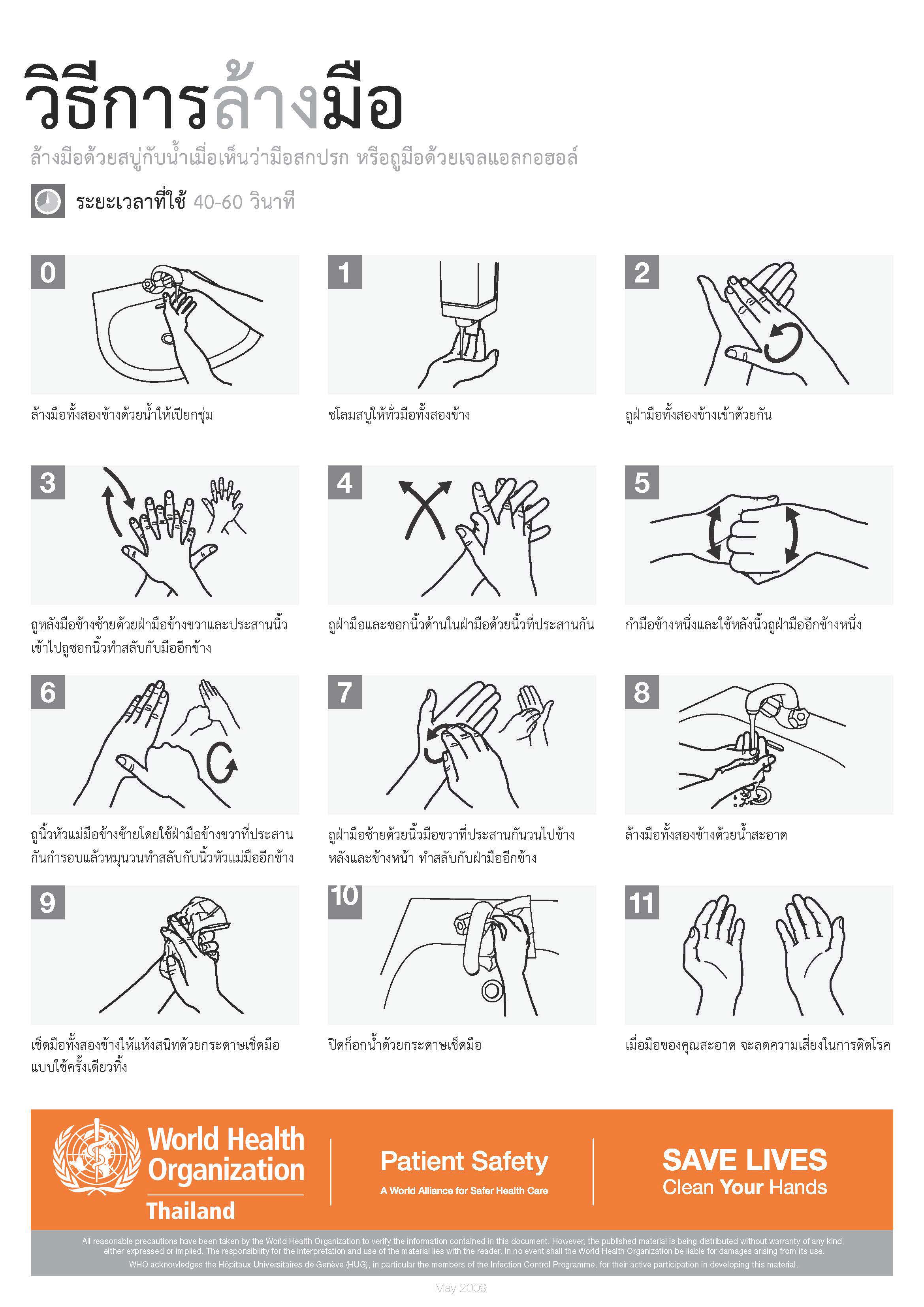 วิธีการล้างมือ

ล้างมือด้วยสบู่กับน้ำเมื่อเห็นว่ามือสกปรก หรือถูมือด้วยเจลแอลกอฮอล์

ระยะเวลาที่ใช้ 40-60 วินาที

0

ล้างมือทั้งสองข้างด้วยน้ำให้เปียกชุ่ม

1

ชโลมสบู่ให้ทั่วมือทั้งสองข้าง

2

ถูฝ่ามือทั้งสองข้างเข้าด้วยกัน

3

ถูหลังมือข้างซ้ายด้วยฝ่ามือข้างขวาและประสานนิ้วเข้าไปถูซอกนิ้วทำสลับกับมืออีกข้าง

4

ถูฝ่ามือและซอกนิ้วด้านในฝ่ามือด้วยนิ้วที่ประสานกัน

5

กำมือข้างหนึ่งและใช้หลังนิ้วถูฝ่ามืออีกข้างหนึ่ง

6

ถูนิ้วหัวแม่มือข้างซ้ายโดยใช้ฝ่ามือข้างขวาที่ประสานกันกำรอบแล้วหมุนวนทำสลับกับนิ้วหัวแม่มืออีกข้าง

7

ถูฝ่ามือซ้ายด้วยนิ้วมือขวาที่ประสานกันวนไปข้างหลังและข้างหน้า ทำสลับกับฝ่ามืออีกข้าง

8

ล้างมือทั้งสองข้างด้วยน้ำสะอาด

9

เช็ดมือทั้งสองข้างให้แห้งสนิทด้วยกระดาษเช็ดมือแบบใช้ครั้งเดียวทิ้ง

10

ปิดก็อกน้ำด้วยกระดาษเช็ดมือ

11

เมื่อมือของคุณสะอาด จะลดความเสี่ยงในการติดโรค

World Health Organization
Thailand

Patient Safety
A World Alliance for Safer Health Care

SAVE LIVES
Clean Your Hands

All reasonable precautions have been taken by the World Health Organization to verify the information contained in this document. However, the published material is being distributed without warranty of any kind, either expressed or implied. The responsibility for the interpretation and use of the material lies with the reader. In no event shall the World Health Organization be liable for damages arising from its use.
WHO acknowledges the Hôpitaux Universitaires de Genève (HUG), in particular the members of the Infection Control Programme, for their active participation in developing this material.

May 2009