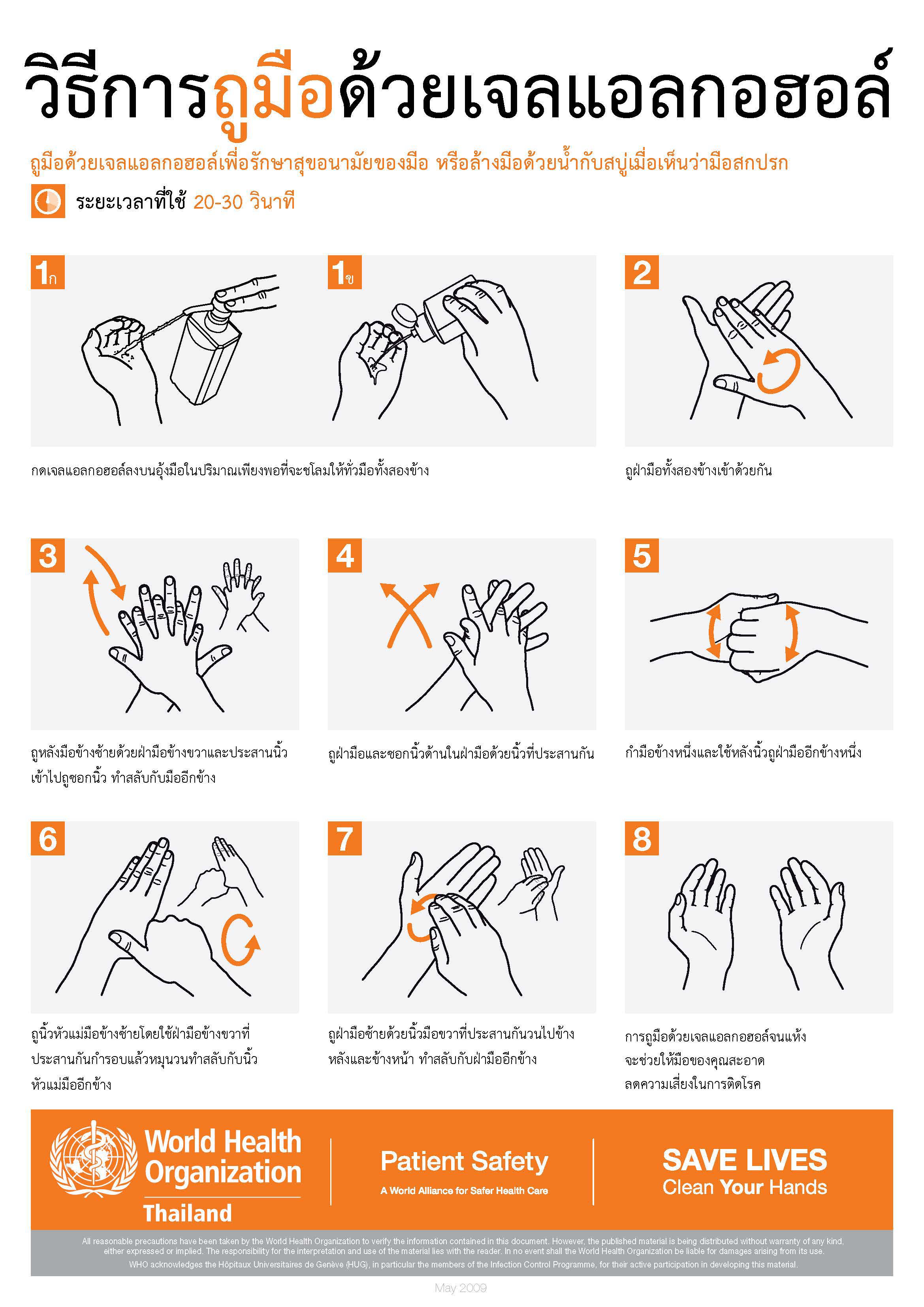 วิธีการถูมือด้วยเจลแอลกอฮอล์

ถูมือด้วยเจลแอลกอฮอล์เพื่อรักษาสุขอนามัยของมือ หรือล้างมือด้วยน้ำกับสบู่เมื่อเห็นว่ามือสกปรก

ระยะเวลาที่ใช้ 20-30 วินาที

1ก

1ข

กดเจลแอลกอฮอล์ลงบนอุ้งมือในปริมาณเพียงพอที่จะชโลมให้ทั่วมือทั้งสองข้าง

2

ถูฝ่ามือทั้งสองข้างเข้าด้วยกัน

3

ถูหลังมือข้างซ้ายด้วยฝ่ามือข้างขวาและประสานนิ้วเข้าไปถูซอกนิ้ว ทำสลับกับมืออีกข้าง

4

ถูฝ่ามือและซอกนิ้วด้านในฝ่ามือด้วยนิ้วที่ประสานกัน

5

กำมือข้างหนึ่งและใช้หลังนิ้วถูฝ่ามืออีกข้างหนึ่ง

6

ถูนิ้วหัวแม่มือข้างซ้ายโดยใช้ฝ่ามือข้างขวาที่ประสานกันกำรอบแล้วหมุนวนทำสลับกับนิ้วหัวแม่มืออีกข้าง

7

ถูฝ่ามือซ้ายด้วยนิ้วมือขวาที่ประสานกันวนไปข้างหลังและข้างหน้า ทำสลับกับฝ่ามืออีกข้าง

8

การถูมือด้วยเจลแอลกอฮอล์จนแห้ง จะช่วยให้มือของคุณสะอาด ลดความเสี่ยงในการติดโรค

World Health Organization
Thailand

Patient Safety
A World Alliance for Safer Health Care

SAVE LIVES
Clean Your Hands

All reasonable precautions have been taken by the World Health Organization to verify the information contained in this document. However, the published material is being distributed without warranty of any kind, either expressed or implied. The responsibility for the interpretation and use of the material lies with the reader. In no event shall the World Health Organization be liable for damages arising from its use.
WHO acknowledges the Hôpitaux Universitaires de Genève (HUG), in particular the members of the Infection Control Programme, for their active participation in developing this material.

May 2009